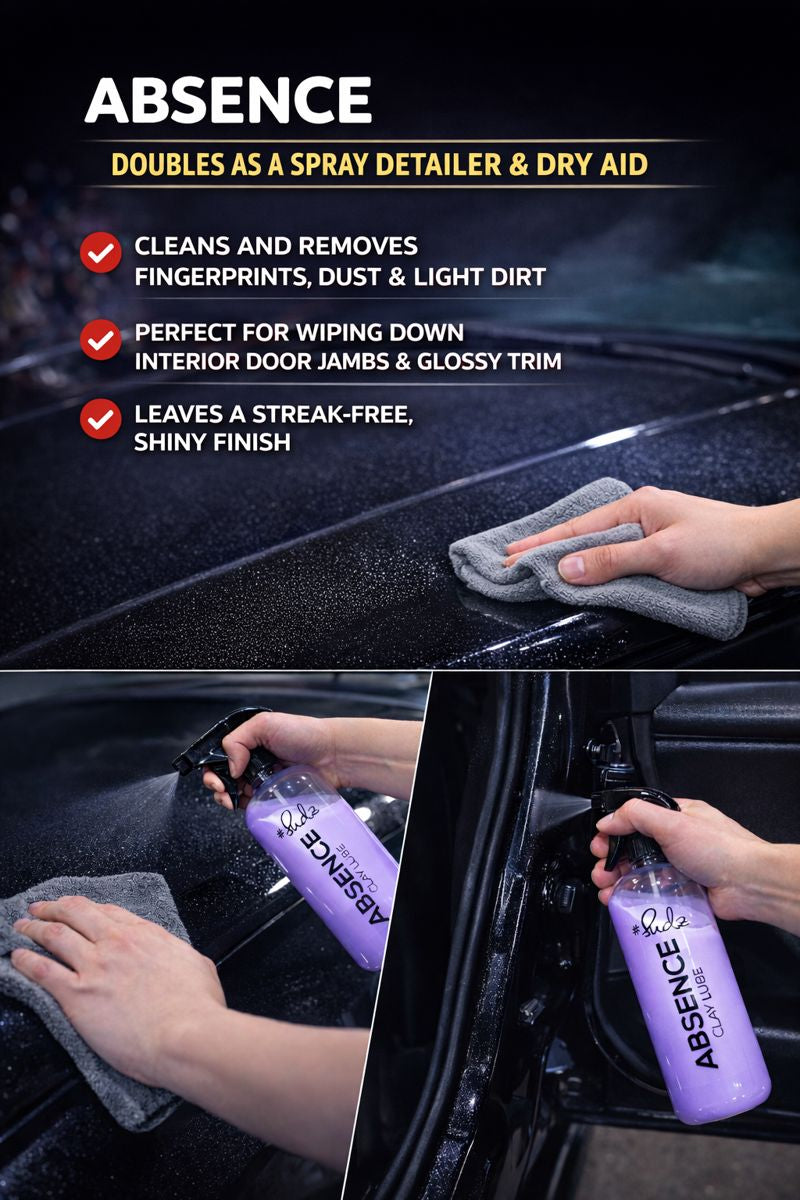 ABSENCE

DOUBLES AS A SPRAY DETAILER & DRY AID

CLEANS AND REMOVES FINGERPRINTS, DUST & LIGHT DIRT

PERFECT FOR WIPING DOWN INTERIOR DOOR JAMBS & GLOSSY TRIM

LEAVES A STREAK-FREE, SHINY FINISH

#Sudz
ABSENCE
CLAY LUBE

#Sudz
ABSENCE
CLAY LUBE